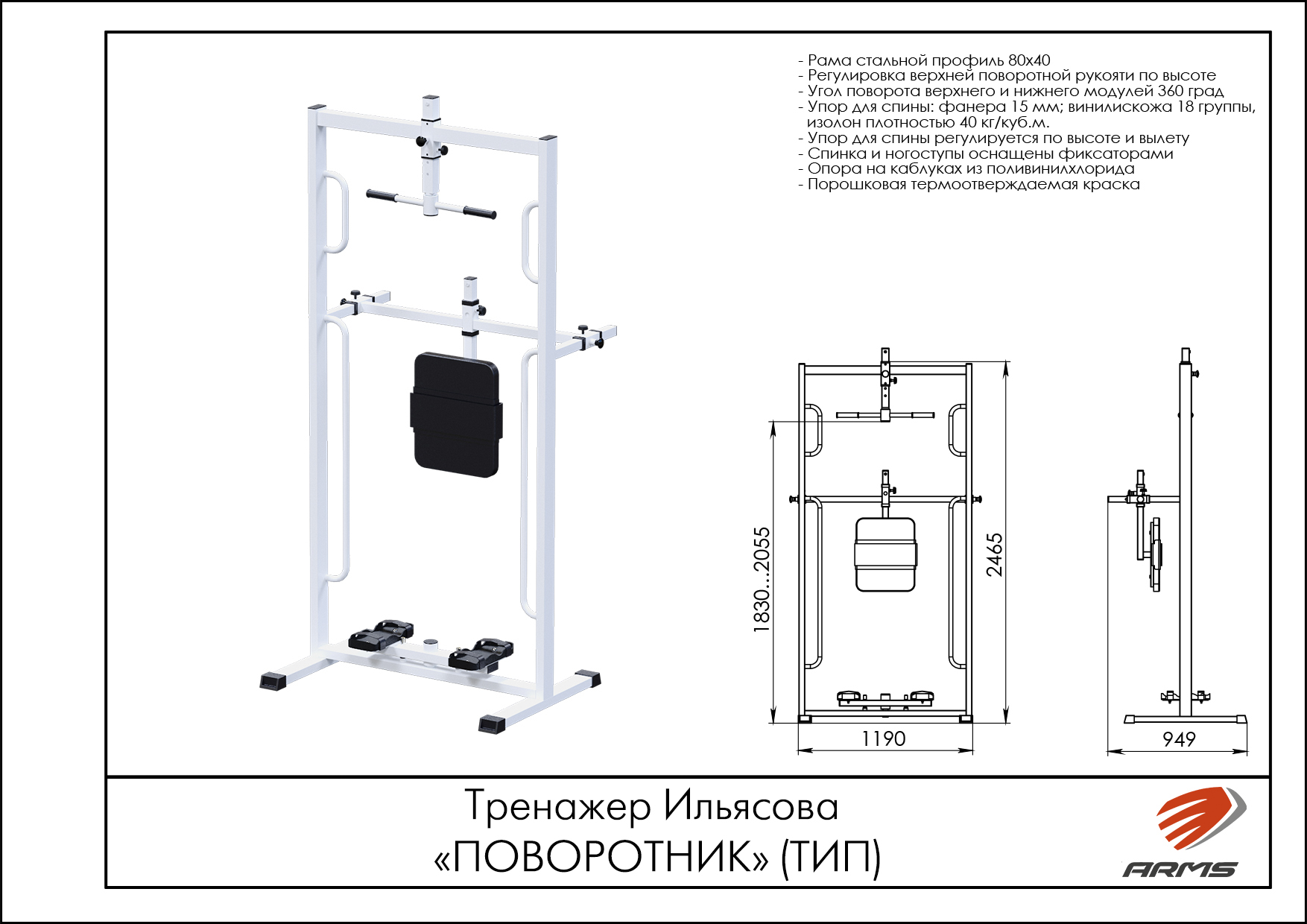 - Рама стальной профиль 80х40
- Регулировка верхней поворотной рукояти по высоте
- Угол поворота верхнего и нижнего модулей 360 град
- Упор для спины: фанера 15 мм; винилискожа 18 группы, изолон плотностью 40 кг/куб.м.
- Упор для спины регулируется по высоте и вылету
- Спинка и ногоступы оснащены фиксаторами
- Опора на каблуках из поливинилхлорида
- Порошковая термоотверждаемая краска

1830...2055

2465

1190

949

Тренажер Ильясова
«ПОВОРОТНИК» (ТИП)

ARMS