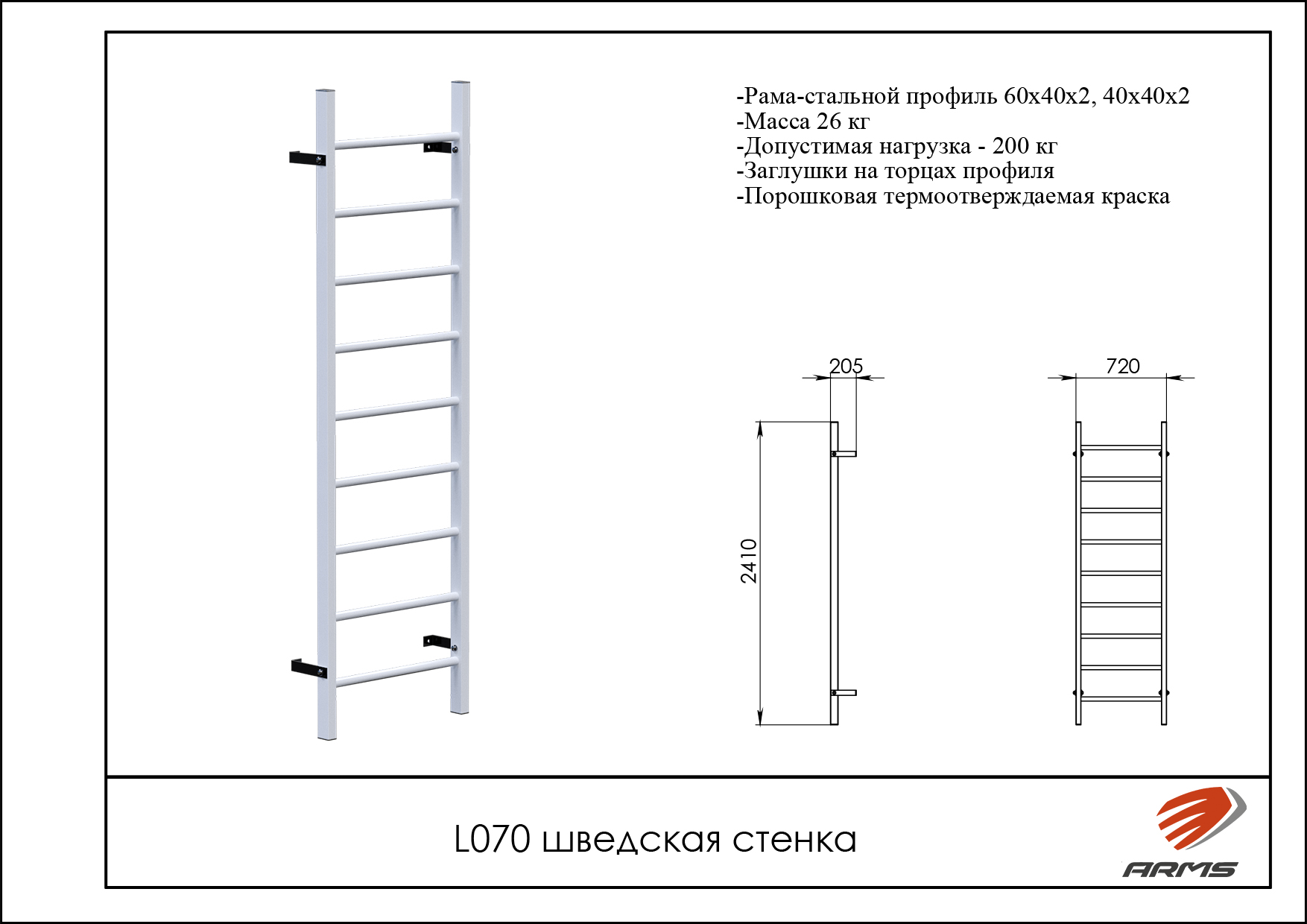 -Рама-стальной профиль 60х40х2, 40х40х2
-Масса 26 кг
-Допустимая нагрузка - 200 кг
-Заглушки на торцах профиля
-Порошковая термоотверждаемая краска

205

720

2410

L070 шведская стенка

ARMS