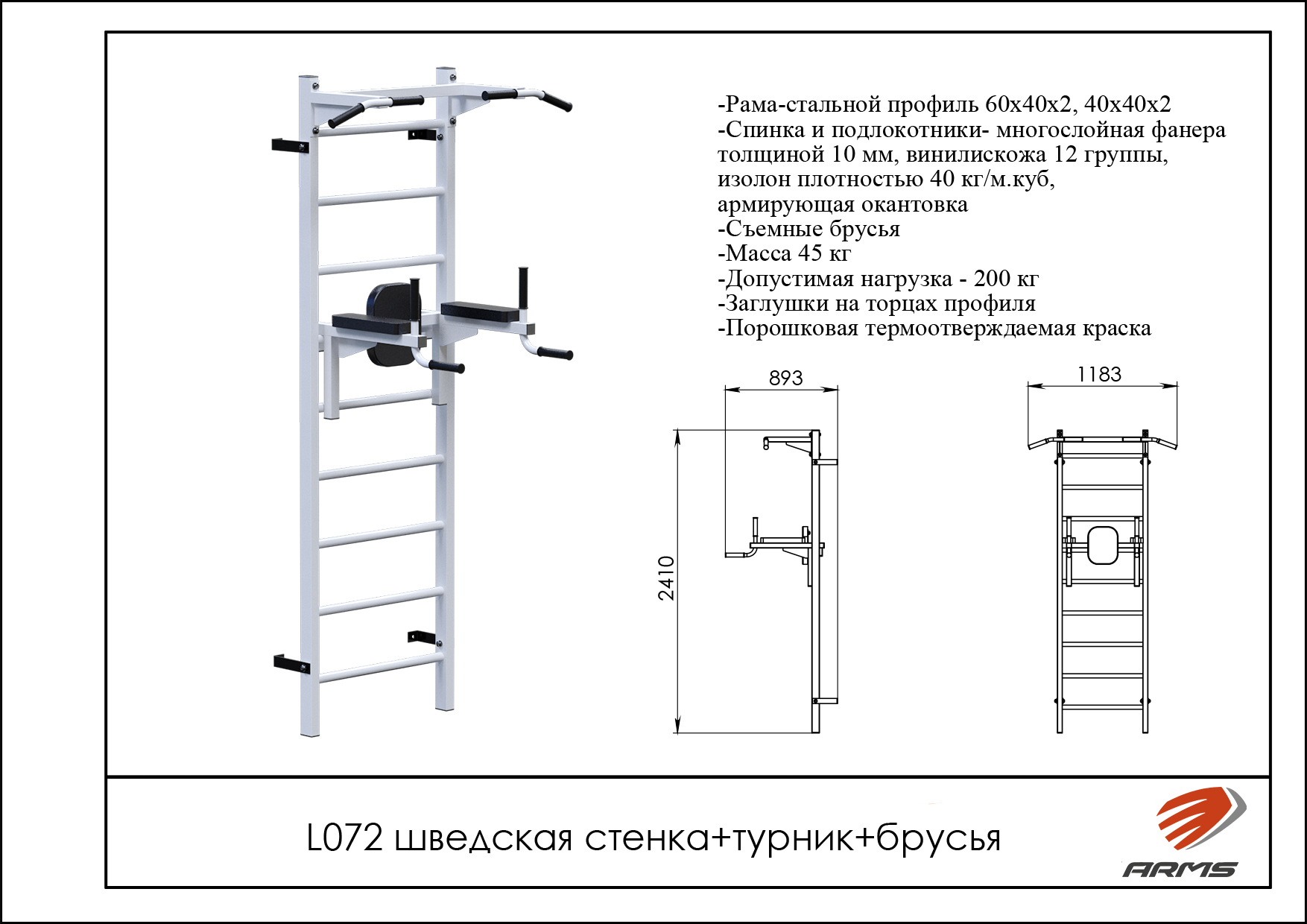 -Рама-стальной профиль 60х40х2, 40х40х2
-Спинка и подлокотники- многослойная фанера толщиной 10 мм, винилискожа 12 группы, изолон плотностью 40 кг/м.куб, армирующая окантовка
-Съемные брусья
-Масса 45 кг
-Допустимая нагрузка - 200 кг
-Заглушки на торцах профиля
-Порошковая термоотверждаемая краска

893

2410

1183

L072 шведская стенка+турник+брусья

ARMS