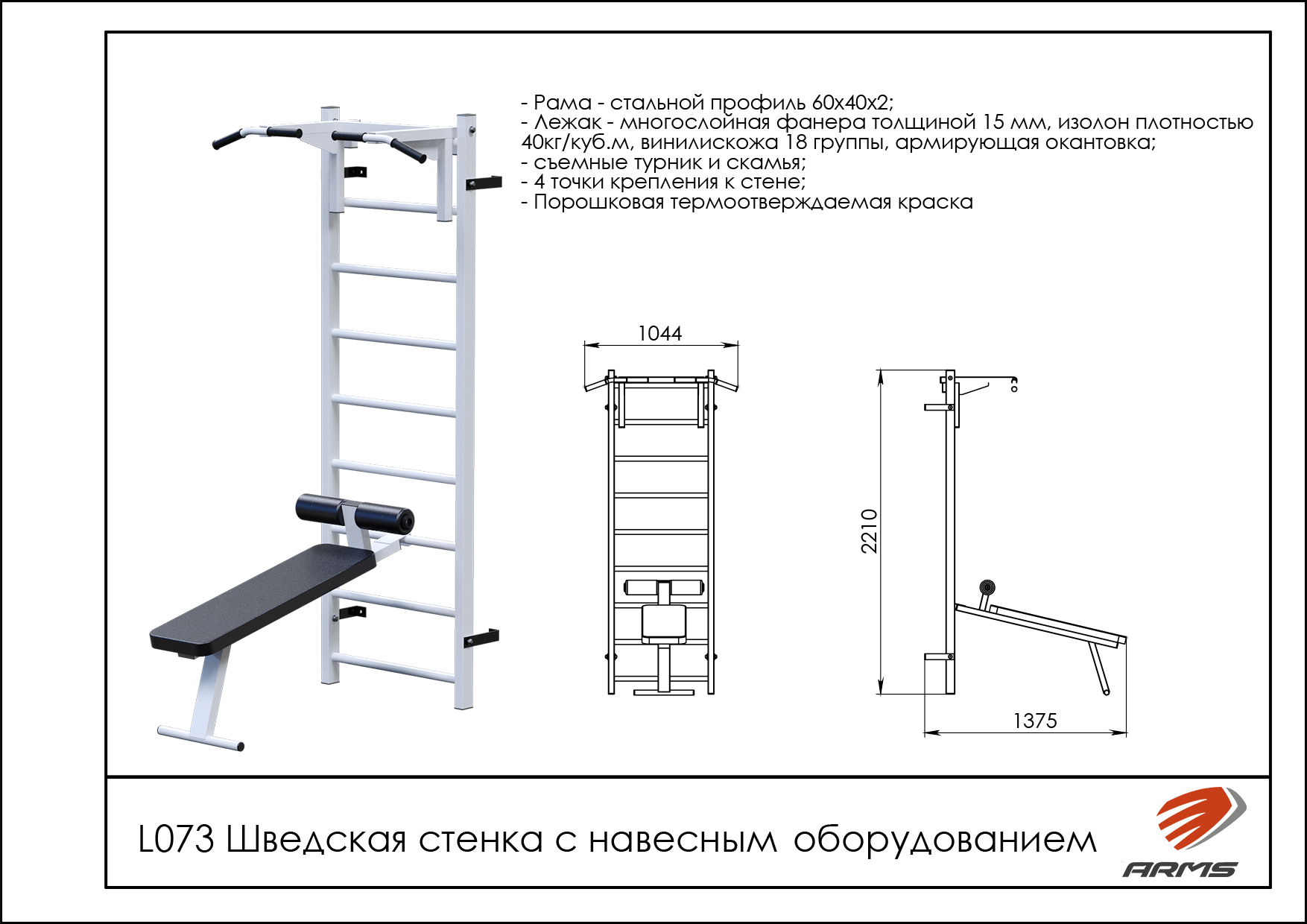 - Рама - стальной профиль 60х40х2;
- Лежак - многослойная фанера толщиной 15 мм, изолон плотностью 40кг/куб.м, винилискожа 18 группы, армирующая окантовка;
- съемные турник и скамья;
- 4 точки крепления к стене;
- Порошковая термоотверждаемая краска

1044

2210

1375

L073 Шведская стенка с навесным оборудованием

ARMS