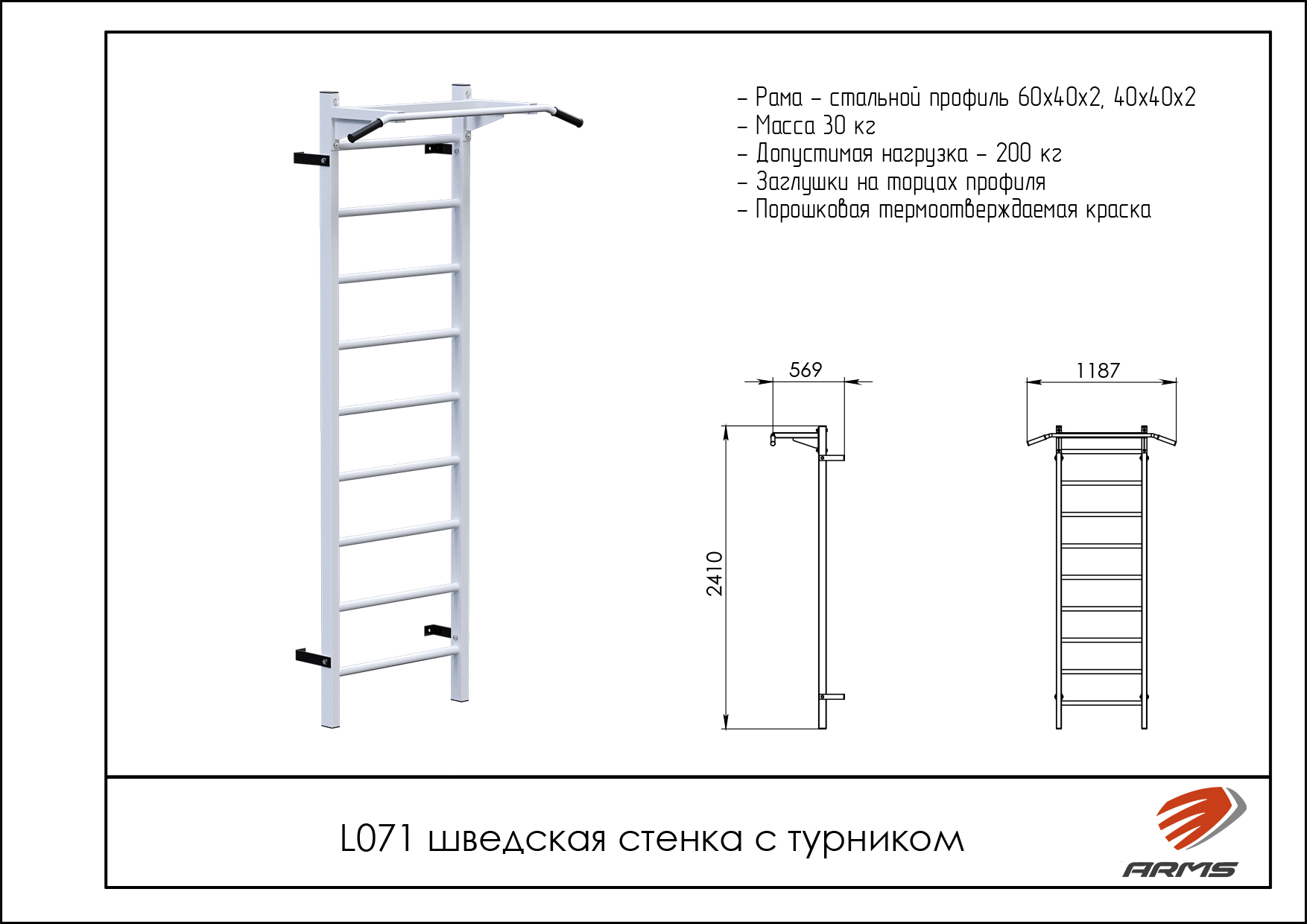 – Рама – стальной профиль 60х40х2, 40х40х2
– Масса 30 кг
– Допустимая нагрузка – 200 кг
– Заглушки на торцах профиля
– Порошковая термоотверждаемая краска

569

1187

2410

L071 шведская стенка с турником

ARMS