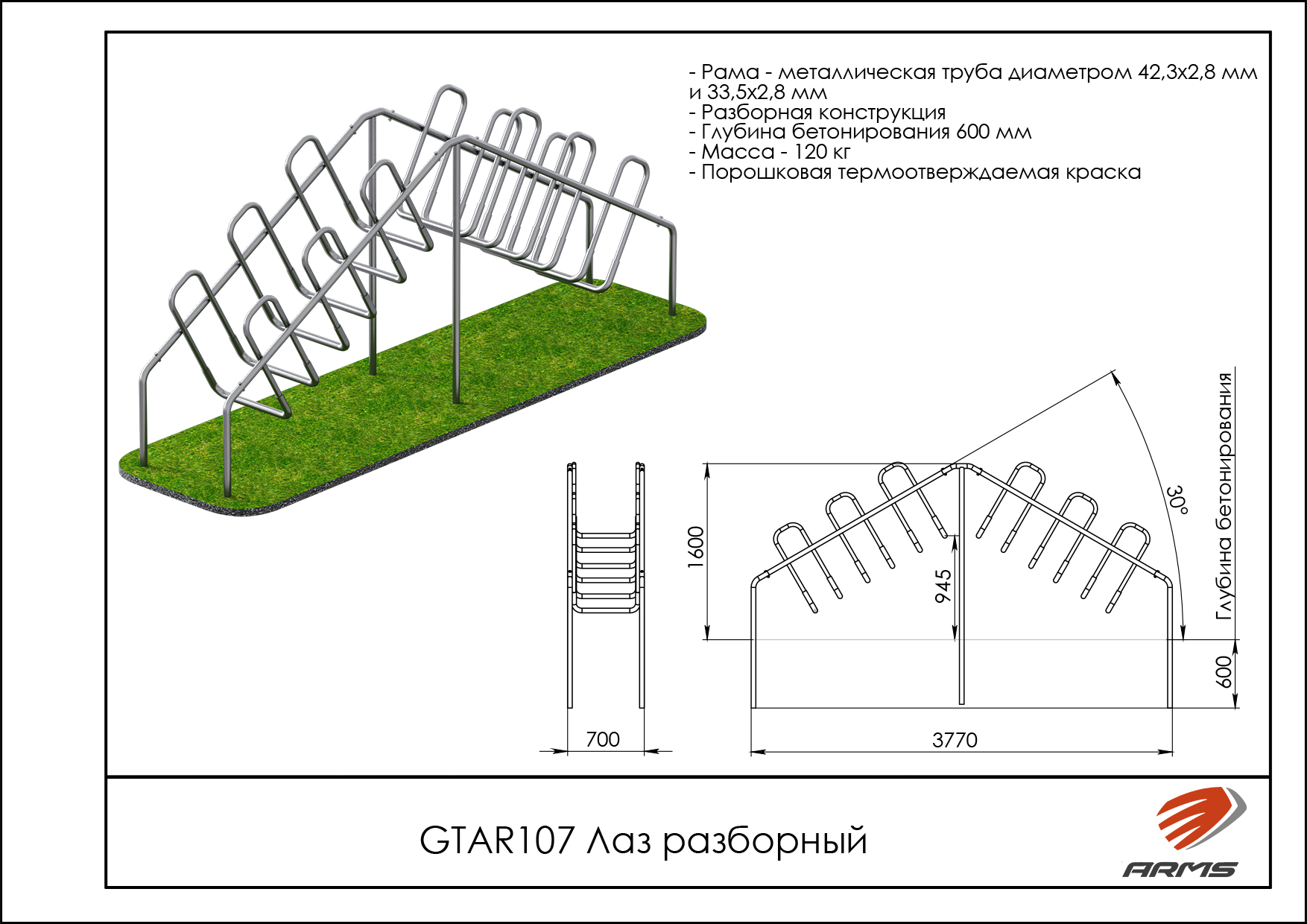 - Рама - металлическая труба диаметром 42,3х2,8 мм и 33,5х2,8 мм
- Разборная конструкция
- Глубина бетонирования 600 мм
- Масса - 120 кг
- Порошковая термоотверждаемая краска

1600
945
30°
Глубина бетонирования
600
700
3770

GTAR107 Лаз разборный

ARMS