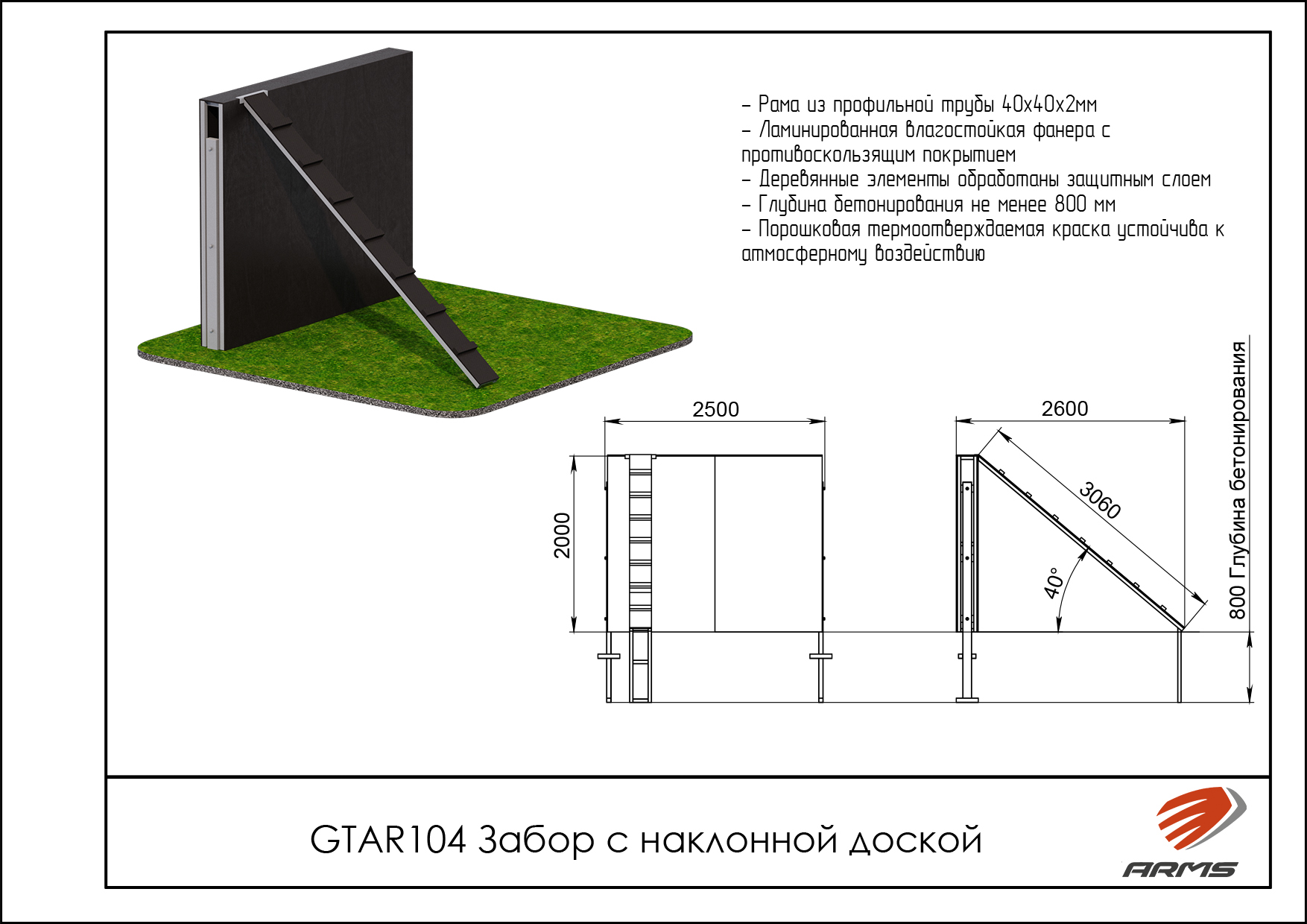 – Рама из профильной трубы 40х40х2мм
– Ламинированная влагостойкая фанера с противоскользящим покрытием
– Деревянные элементы обработаны защитным слоем
– Глубина бетонирования не менее 800 мм
– Порошковая термоотверждаемая краска устойчива к атмосферному воздействию

2500

2000

2600

3060

40°

800 Глубина бетонирования

GTAR104 Забор с наклонной доской

ARMS