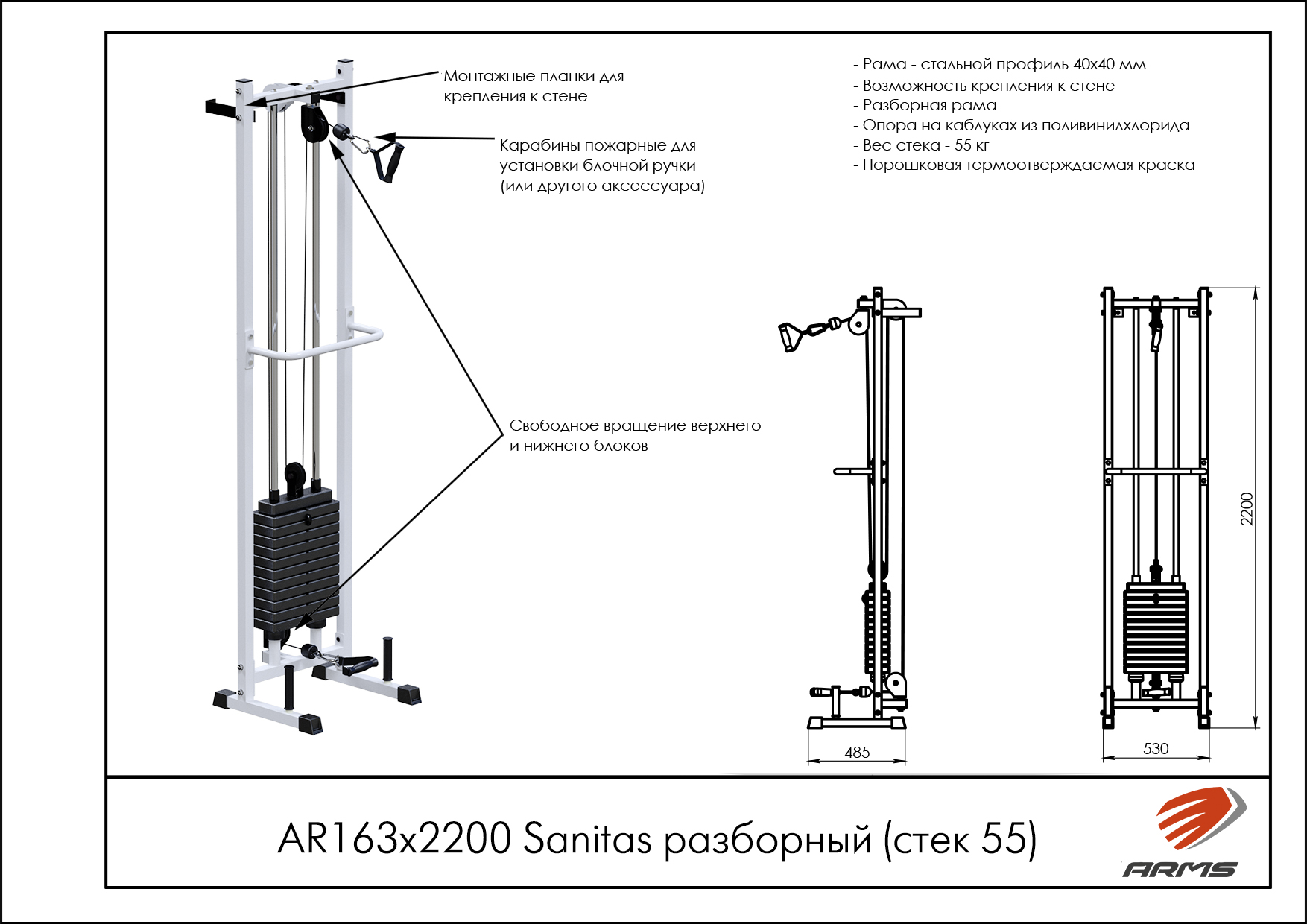 Монтажные планки для крепления к стене

Карабины пожарные для установки блочной ручки (или другого аксессуара)

Свободное вращение верхнего и нижнего блоков

- Рама - стальной профиль 40х40 мм
- Возможность крепления к стене
- Разборная рама
- Опора на каблуках из поливинилхлорида
- Вес стека - 55 кг
- Порошковая термоотверждаемая краска

485

530

2200

AR163x2200 Sanitas разборный (стек 55)

ARMS