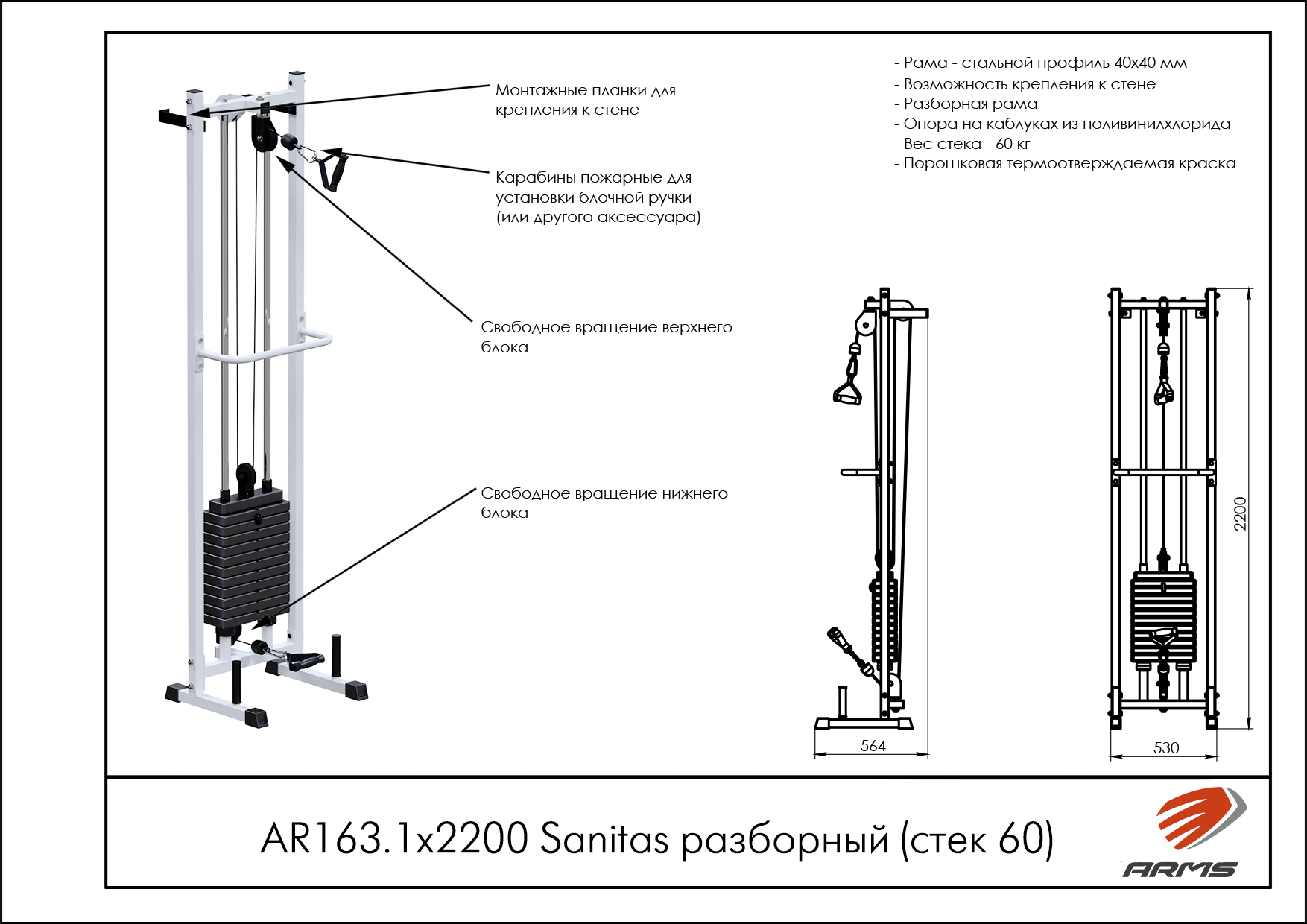 Монтажные планки для крепления к стене

Карабины пожарные для установки блочной ручки (или другого аксессуара)

Свободное вращение верхнего блока

Свободное вращение нижнего блока

- Рама - стальной профиль 40х40 мм
- Возможность крепления к стене
- Разборная рама
- Опора на каблуках из поливинилхлорида
- Вес стека - 60 кг
- Порошковая термоотверждаемая краска

564

530

2200

AR163.1x2200 Sanitas разборный (стек 60)

ARMS