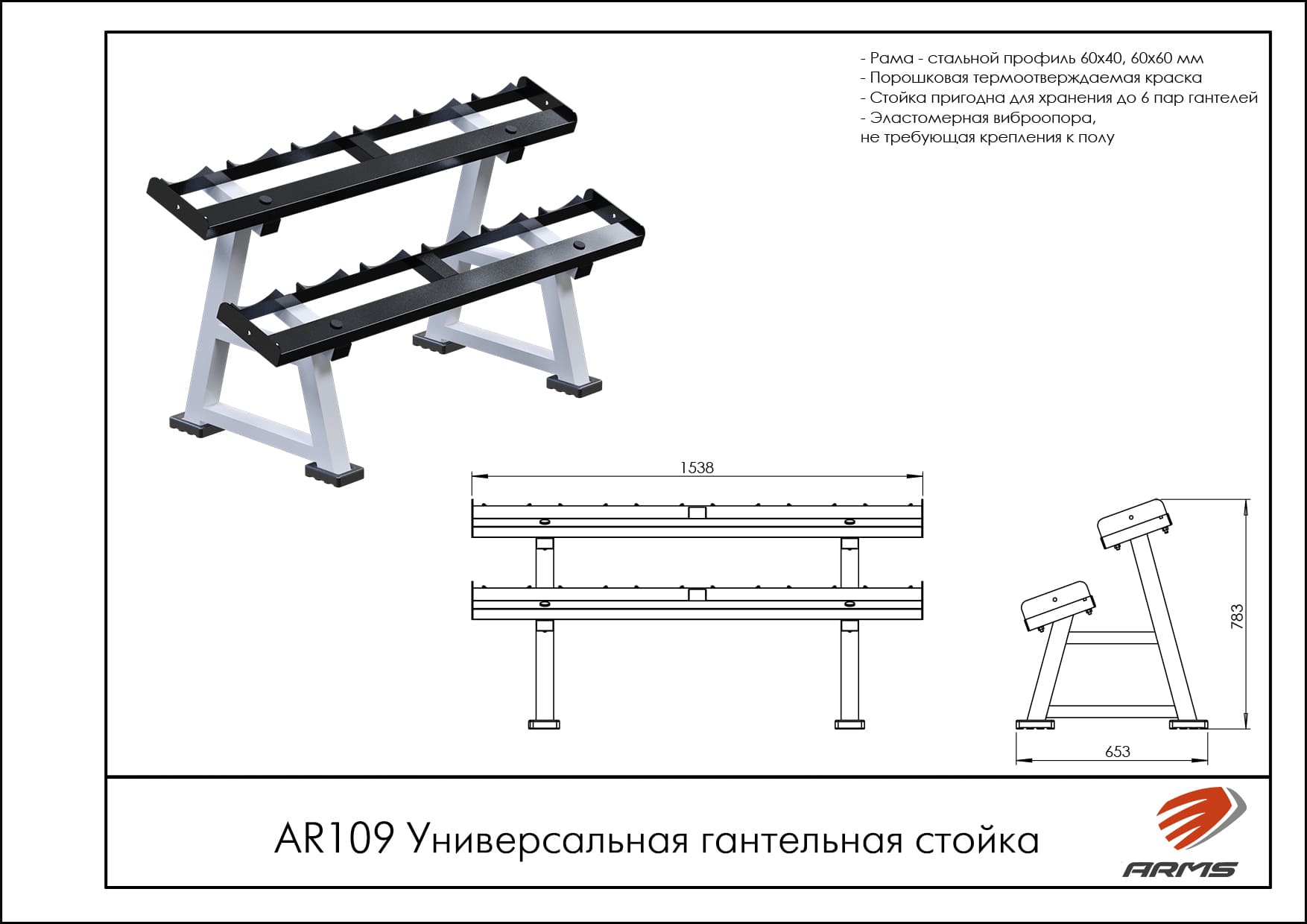 - Рама - стальной профиль 60х40, 60х60 мм
- Порошковая термоотверждаемая краска
- Стойка пригодна для хранения до 6 пар гантелей
- Эластомерная виброопора,
не требующая крепления к полу

1538

783

653

AR109 Универсальная гантельная стойка

ARMS