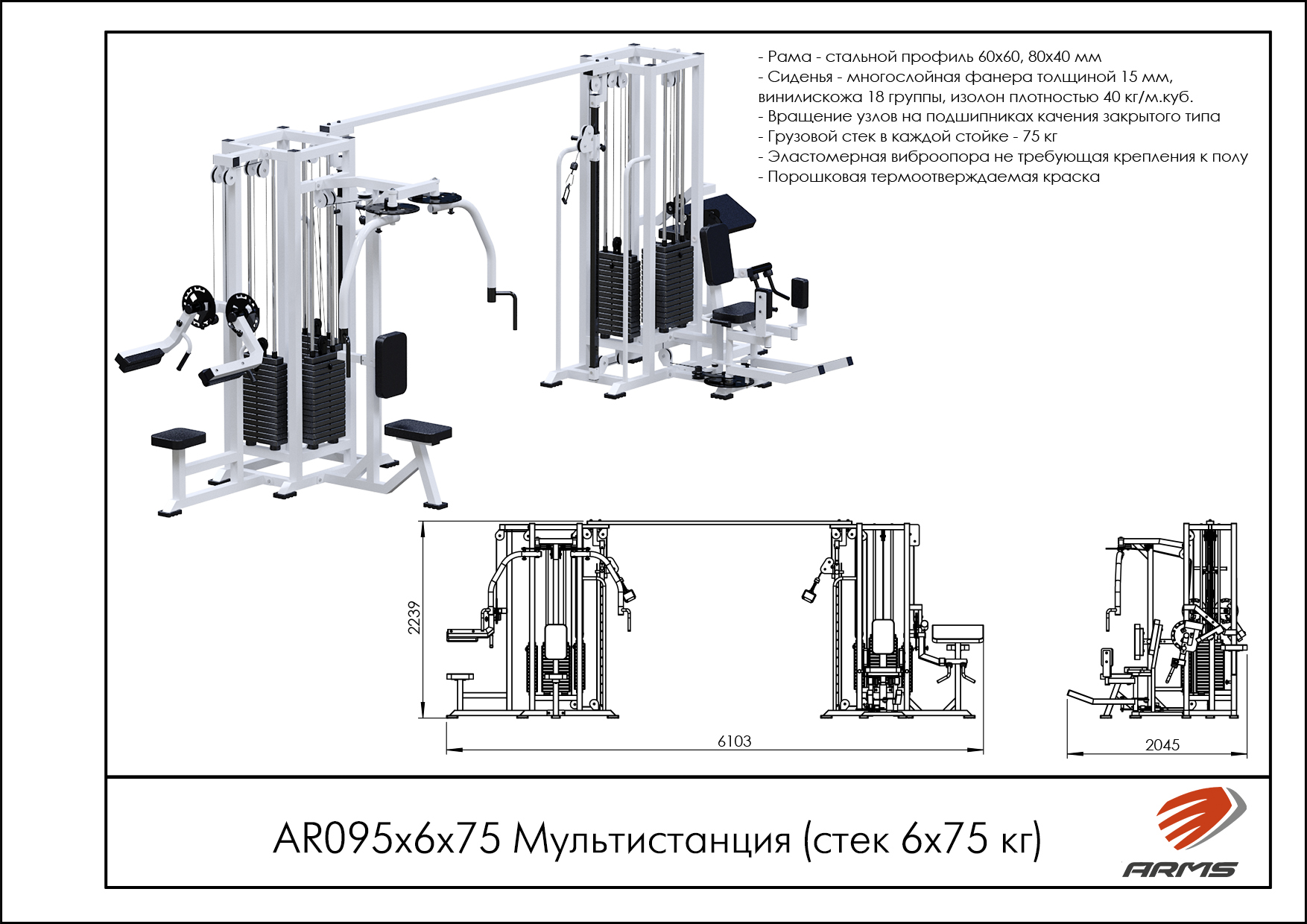 - Рама - стальной профиль 60х60, 80х40 мм
- Сиденья - многослойная фанера толщиной 15 мм, винилискожа 18 группы, изолон плотностью 40 кг/м.куб.
- Вращение узлов на подшипниках качения закрытого типа
- Грузовой стек в каждой стойке - 75 кг
- Эластомерная виброопора не требующая крепления к полу
- Порошковая термоотверждаемая краска

2239

6103

2045

AR095x6x75 Мультистанция (стек 6х75 кг)

ARMS