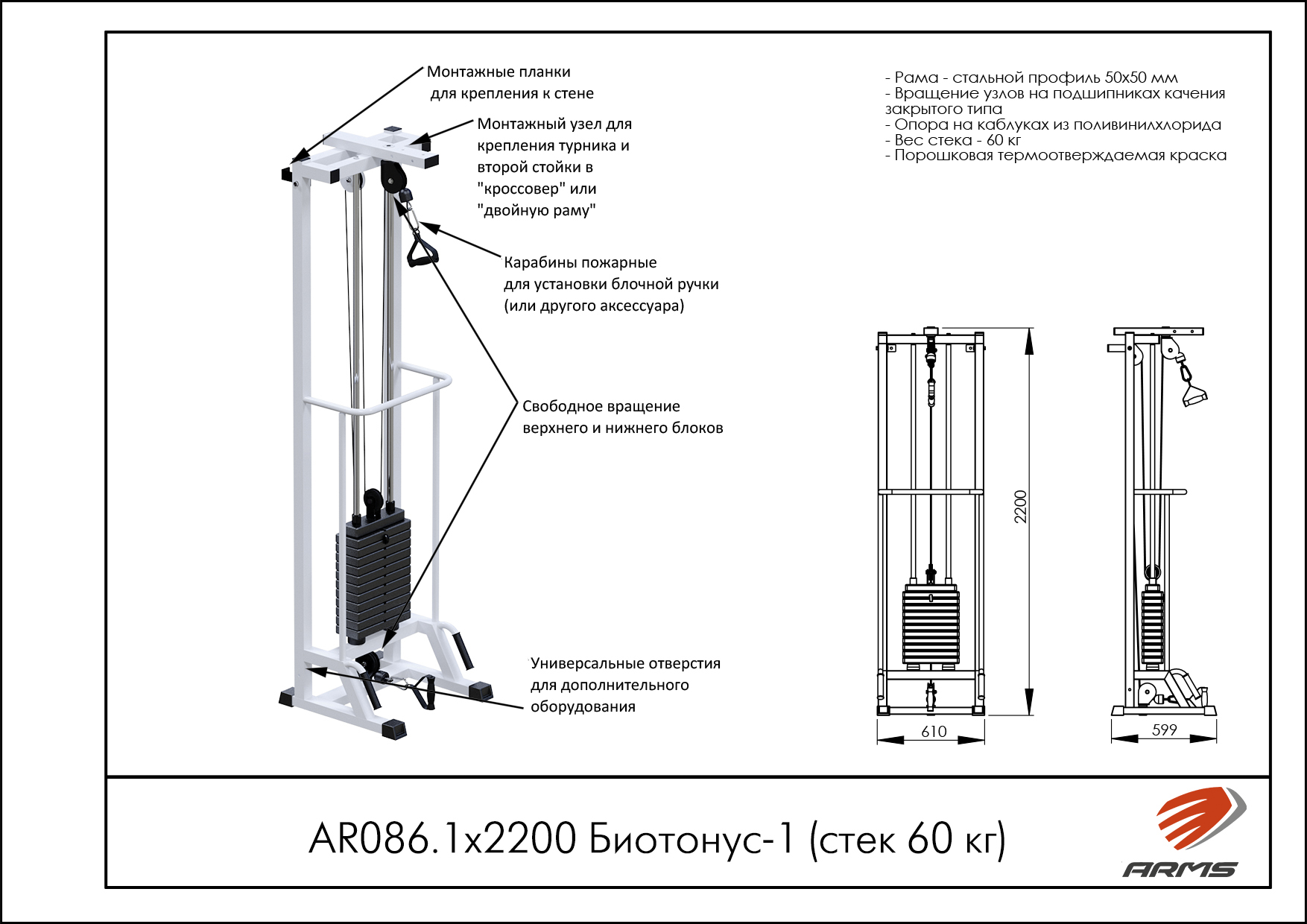 Монтажные планки
для крепления к стене

Монтажный узел для
крепления турника и
второй стойки в
"кроссовер" или
"двойную раму"

Карабины пожарные
для установки блочной ручки
(или другого аксессуара)

Свободное вращение
верхнего и нижнего блоков

Универсальные отверстия
для дополнительного
оборудования

- Рама - стальной профиль 50х50 мм
- Вращение узлов на подшипниках качения закрытого типа
- Опора на каблуках из поливинилхлорида
- Вес стека - 60 кг
- Порошковая термоотверждаемая краска

2200

610

599

AR086.1х2200 Биотонус-1 (стек 60 кг)

ARMS