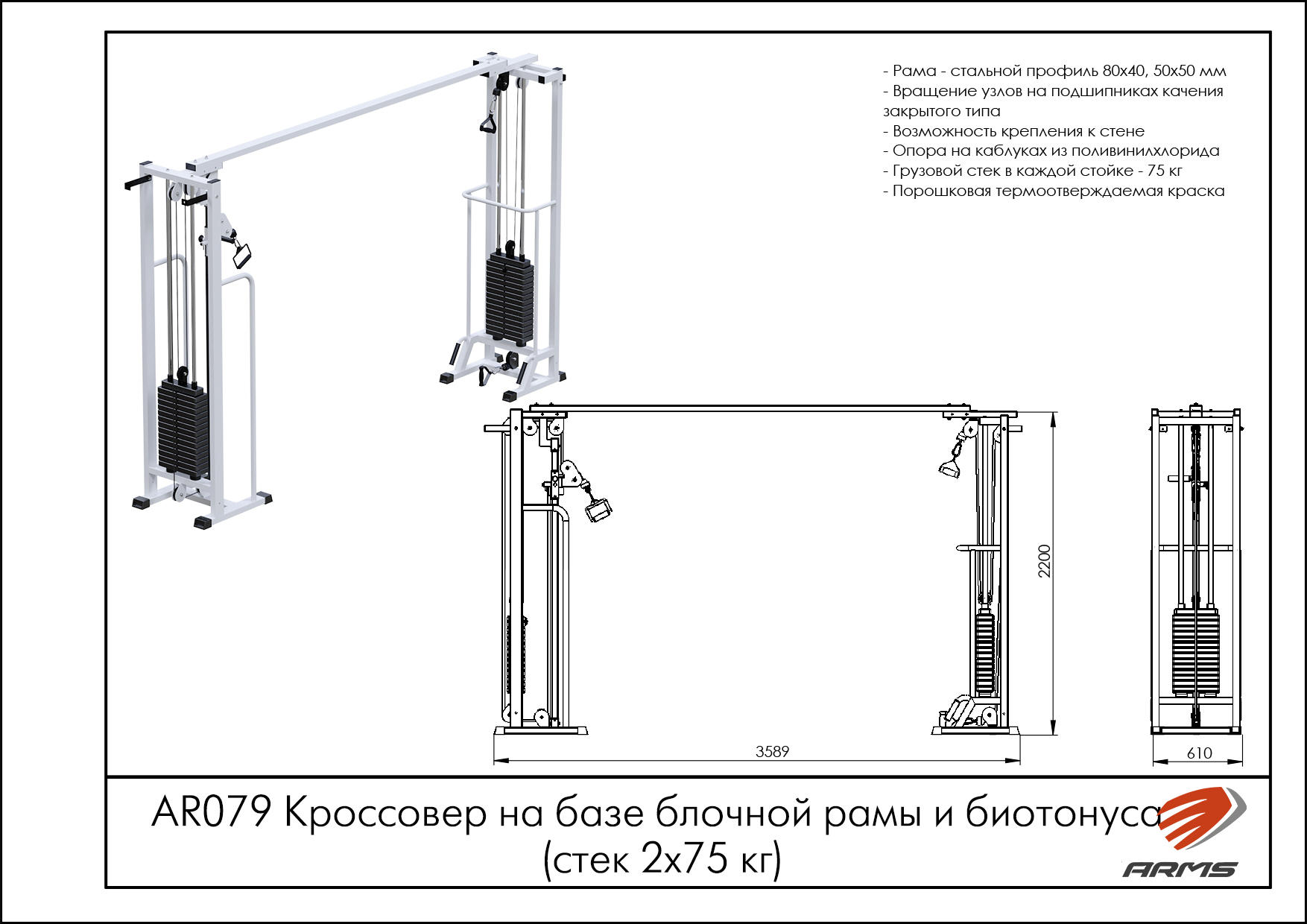 - Рама - стальной профиль 80х40, 50х50 мм
- Вращение узлов на подшипниках качения закрытого типа
- Возможность крепления к стене
- Опора на каблуках из поливинилхлорида
- Грузовой стек в каждой стойке - 75 кг
- Порошковая термоотверждаемая краска

2200

3589

610

AR079 Кроссовер на базе блочной рамы и биотонуса (стек 2х75 кг)

ARMS