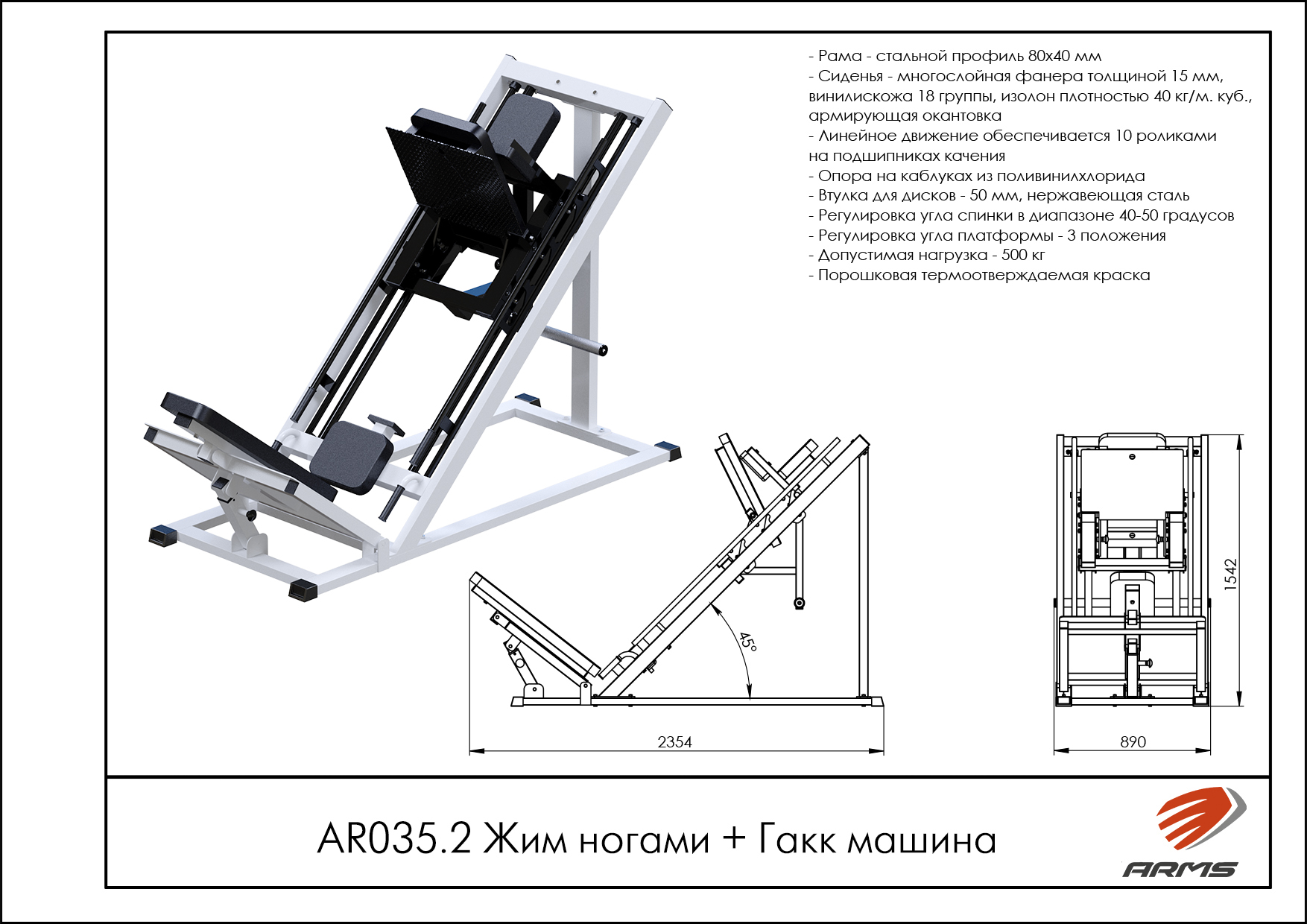 - Рама - стальной профиль 80х40 мм
- Сиденья - многослойная фанера толщиной 15 мм, винилискожа 18 группы, изолон плотностью 40 кг/м. куб., армирующая окантовка
- Линейное движение обеспечивается 10 роликами на подшипниках качения
- Опора на каблуках из поливинилхлорида
- Втулка для дисков - 50 мм, нержавеющая сталь
- Регулировка угла спинки в диапазоне 40-50 градусов
- Регулировка угла платформы - 3 положения
- Допустимая нагрузка - 500 кг
- Порошковая термоотверждаемая краска

45°

2354

1542

890

AR035.2 Жим ногами + Гакк машина

ARMS