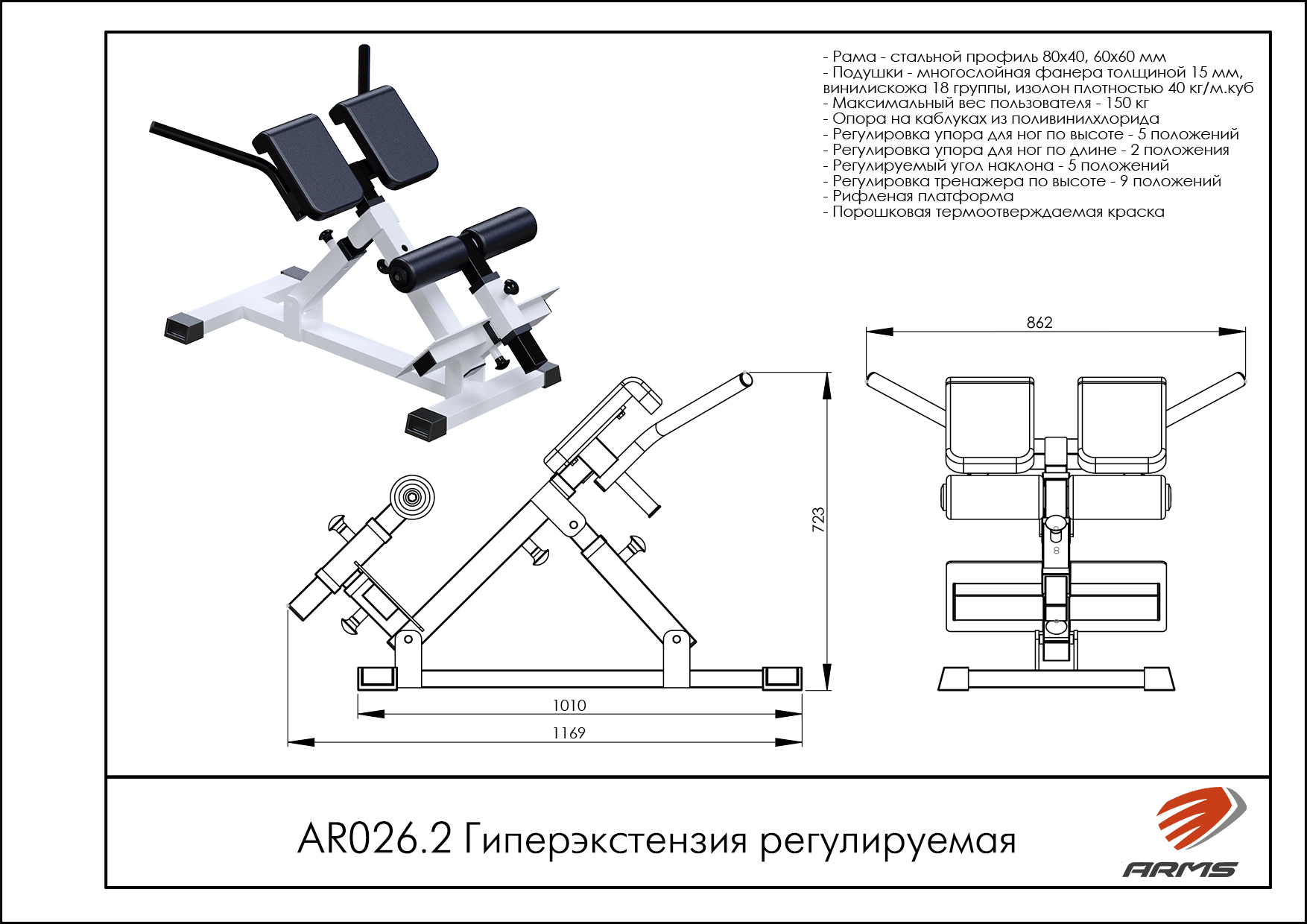 - Рама - стальной профиль 80х40, 60х60 мм
- Подушки - многослойная фанера толщиной 15 мм, винилискожа 18 группы, изолон плотностью 40 кг/м.куб
- Максимальный вес пользователя - 150 кг
- Опора на каблуках из поливинилхлорида
- Регулировка упора для ног по высоте - 5 положений
- Регулировка упора для ног по длине - 2 положения
- Регулируемый угол наклона - 5 положений
- Регулировка тренажера по высоте - 9 положений
- Рифленая платформа
- Порошковая термоотверждаемая краска

862

723

1010

1169

AR026.2 Гиперэкстензия регулируемая

ARMS