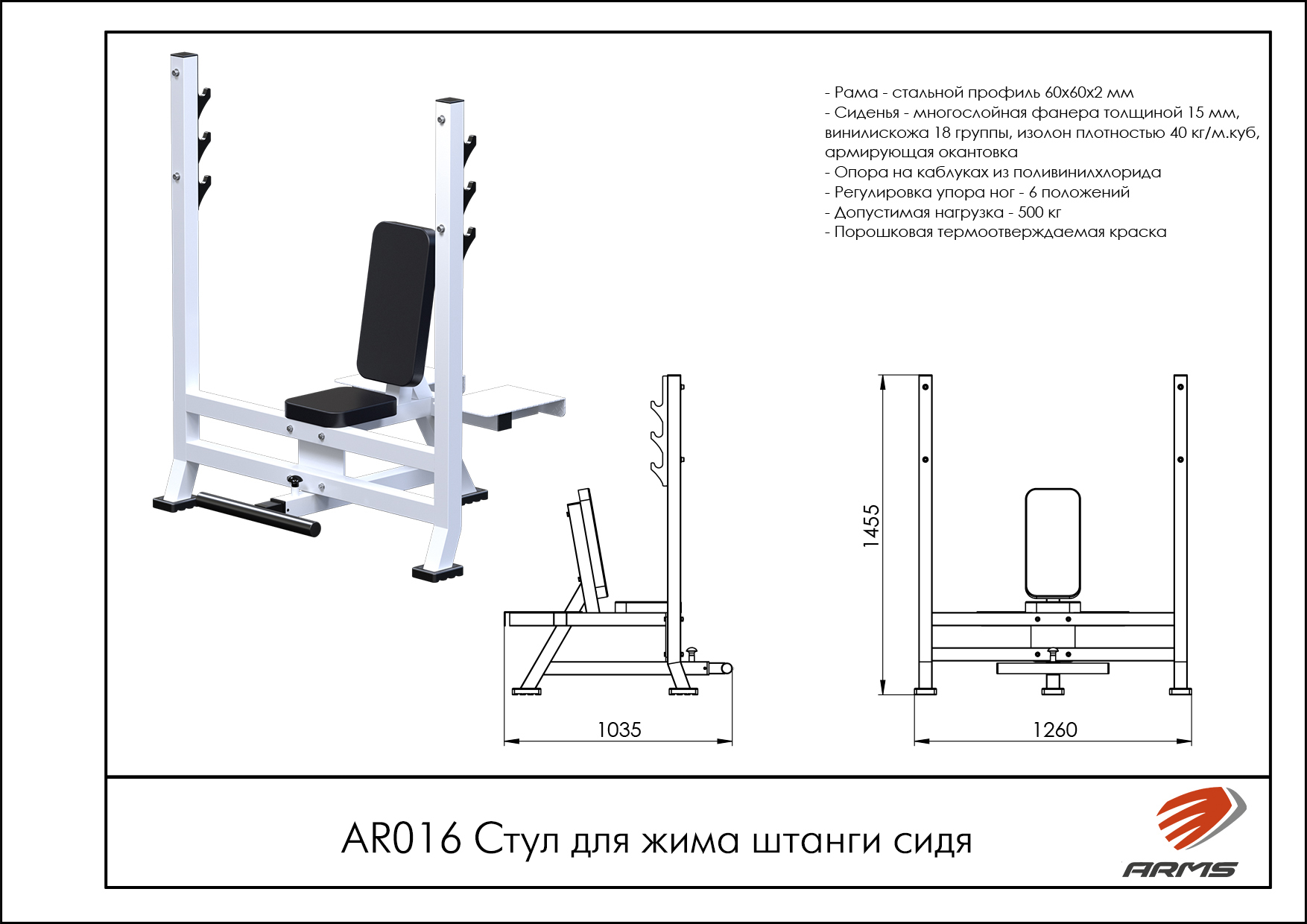 - Рама - стальной профиль 60х60х2 мм
- Сиденья - многослойная фанера толщиной 15 мм, винилискожа 18 группы, изолон плотностью 40 кг/м.куб, армирующая окантовка
- Опора на каблуках из поливинилхлорида
- Регулировка упора ног - 6 положений
- Допустимая нагрузка - 500 кг
- Порошковая термоотверждаемая краска

1455

1035

1260

AR016 Стул для жима штанги сидя

ARMS