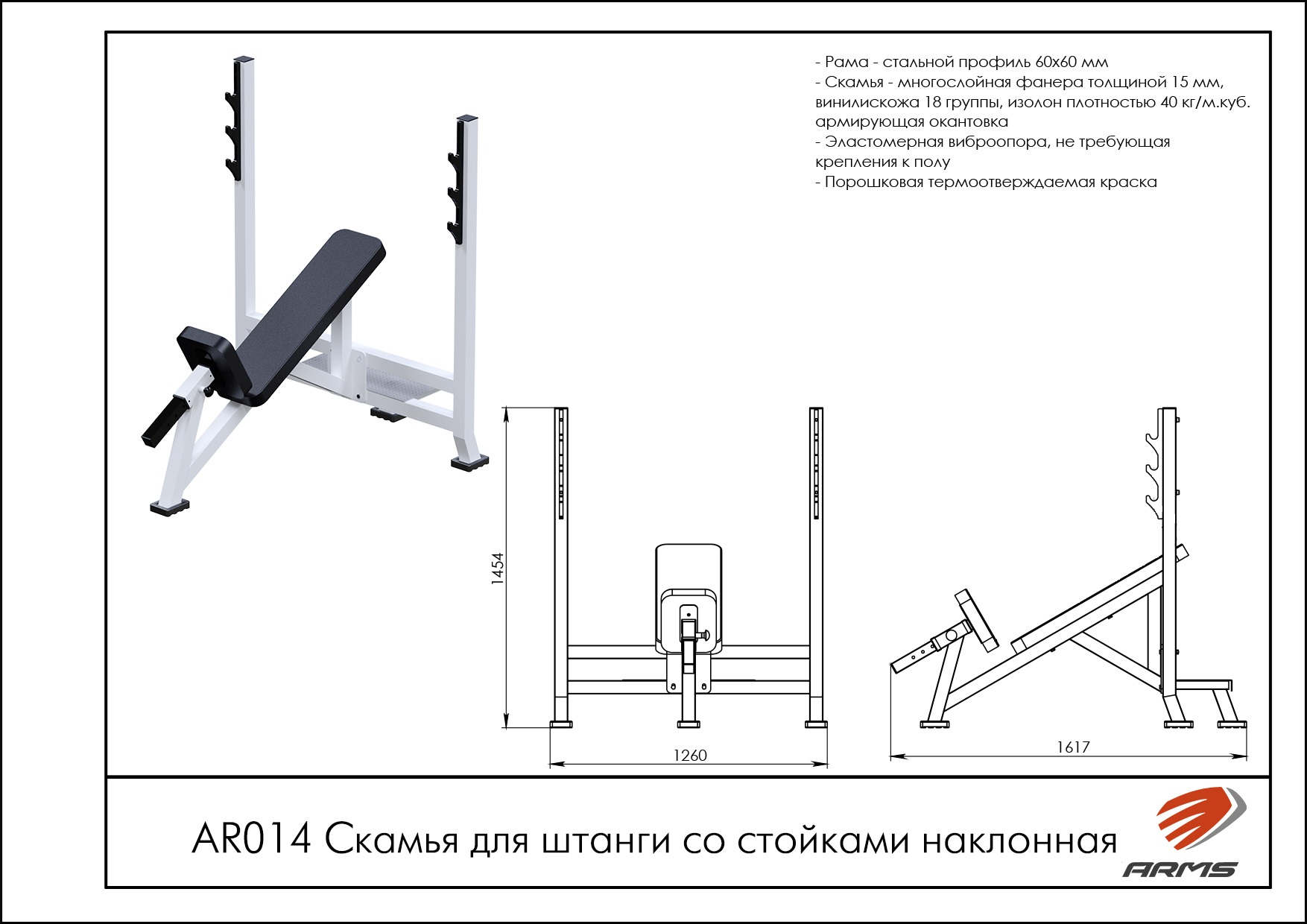 - Рама - стальной профиль 60х60 мм
- Скамья - многослойная фанера толщиной 15 мм, винилискожа 18 группы, изолон плотностью 40 кг/м.куб. армирующая окантовка
- Эластомерная виброопора, не требующая крепления к полу
- Порошковая термоотверждаемая краска

1454

1260

1617

AR014 Скамья для штанги со стойками наклонная

ARMS