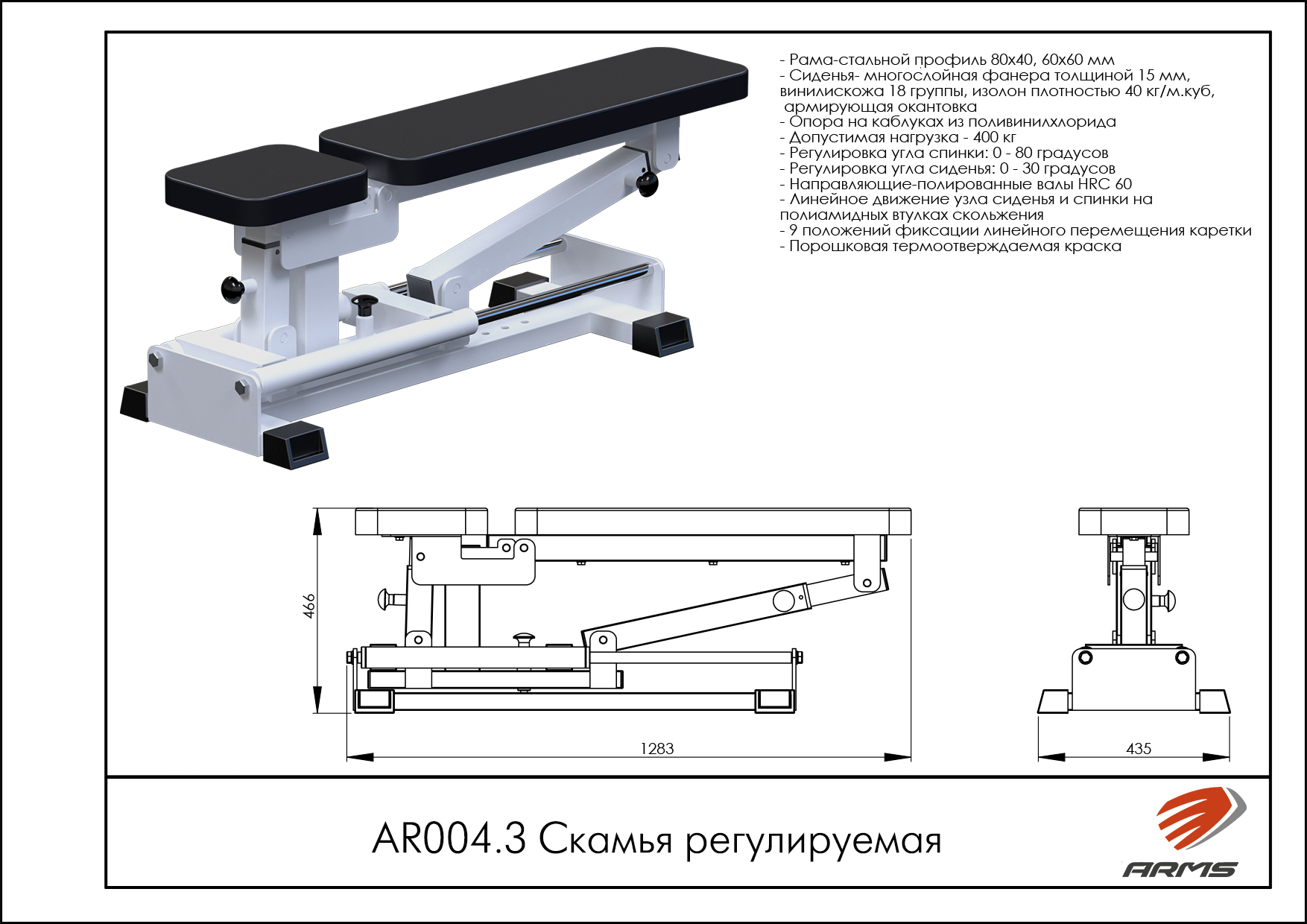 - Рама-стальной профиль 80х40, 60х60 мм
- Сиденья- многослойная фанера толщиной 15 мм, винилискожа 18 группы, изолон плотностью 40 кг/м.куб, армирующая окантовка
- Опора на каблуках из поливинилхлорида
- Допустимая нагрузка - 400 кг
- Регулировка угла спинки: 0 - 80 градусов
- Регулировка угла сиденья: 0 - 30 градусов
- Направляющие-полированные валы HRC 60
- Линейное движение узла сиденья и спинки на полиамидных втулках скольжения
- 9 положений фиксации линейного перемещения каретки
- Порошковая термоотверждаемая краска

466

1283

435

AR004.3 Скамья регулируемая

ARMS