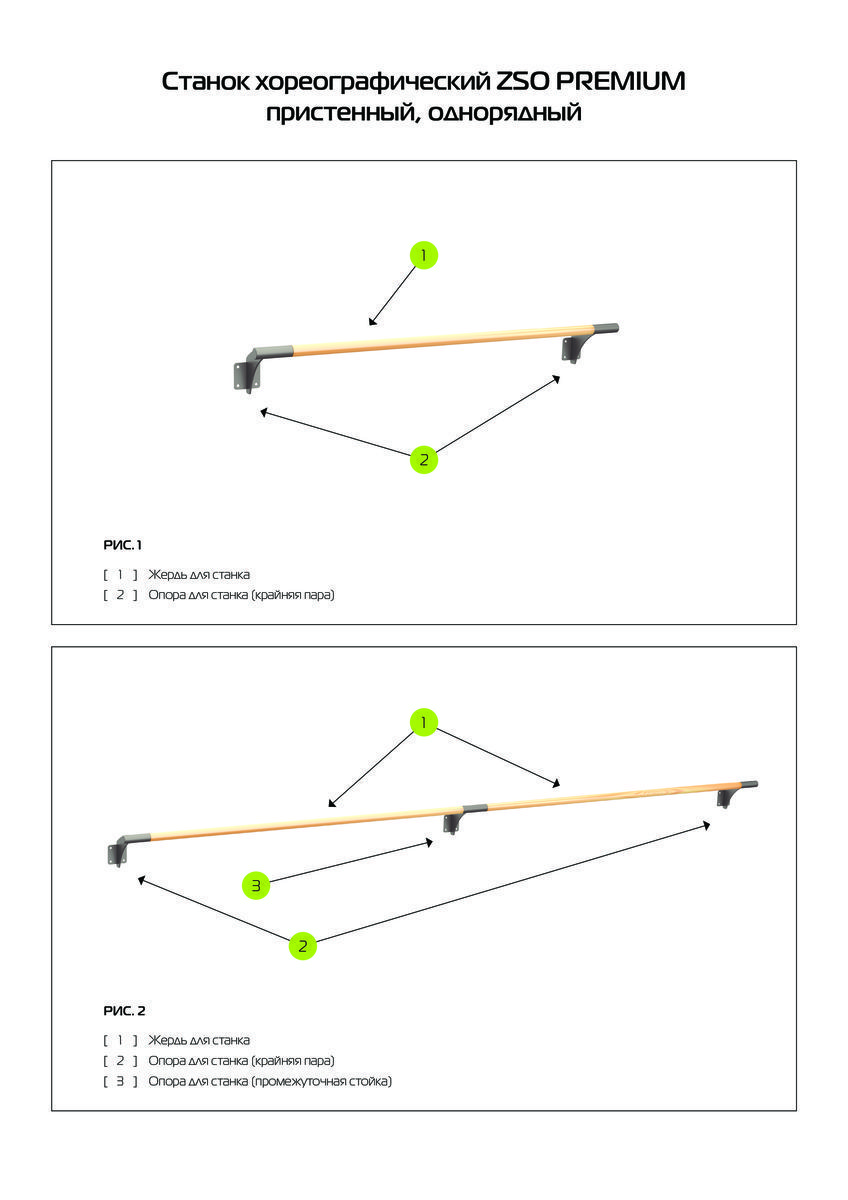 Станок хореографический ZSO PREMIUM
пристенный, однорядный

1

2

РИС. 1

[ 1 ] Жердь для станка
[ 2 ] Опора для станка (крайняя пара)

1

3

2

РИС. 2

[ 1 ] Жердь для станка
[ 2 ] Опора для станка (крайняя пара)
[ 3 ] Опора для станка (промежуточная стойка)