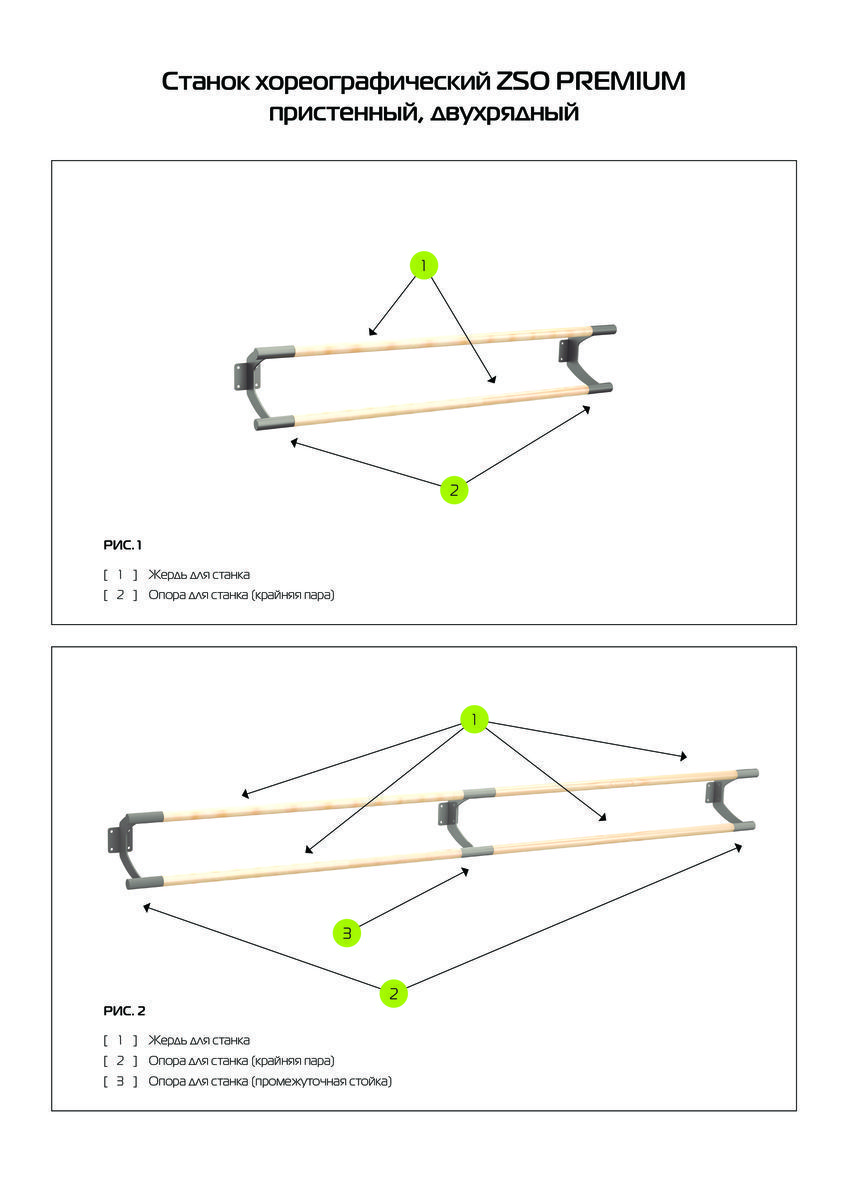 Станок хореографический ZSO PREMIUM
пристенный, двухрядный

1

2

РИС. 1

[ 1 ] Жердь для станка
[ 2 ] Опора для станка (крайняя пара)

1

3

2

РИС. 2

[ 1 ] Жердь для станка
[ 2 ] Опора для станка (крайняя пара)
[ 3 ] Опора для станка (промежуточная стойка)