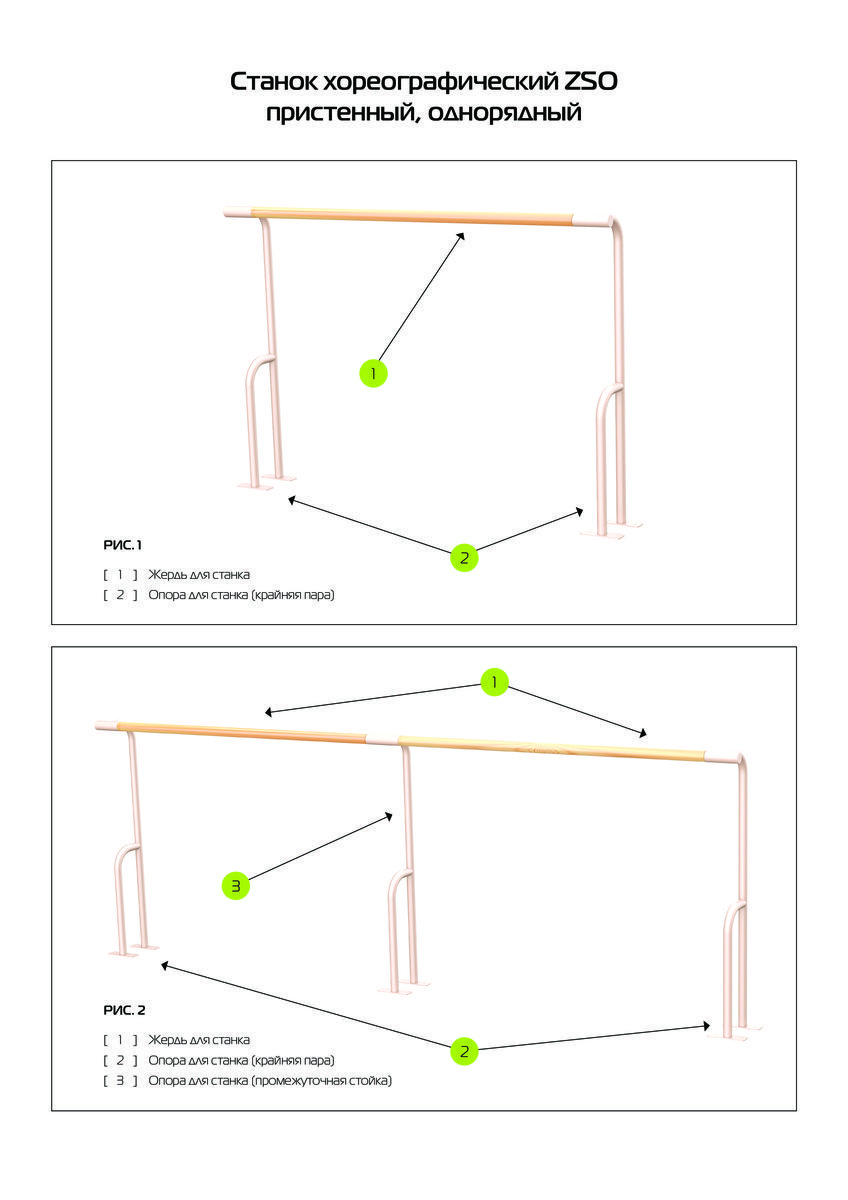 Станок хореографический ZSO
пристенный, однорядный

1

2

РИС. 1

[ 1 ] Жердь для станка
[ 2 ] Опора для станка (крайняя пара)

1

3

2

РИС. 2

[ 1 ] Жердь для станка
[ 2 ] Опора для станка (крайняя пара)
[ 3 ] Опора для станка (промежуточная стойка)